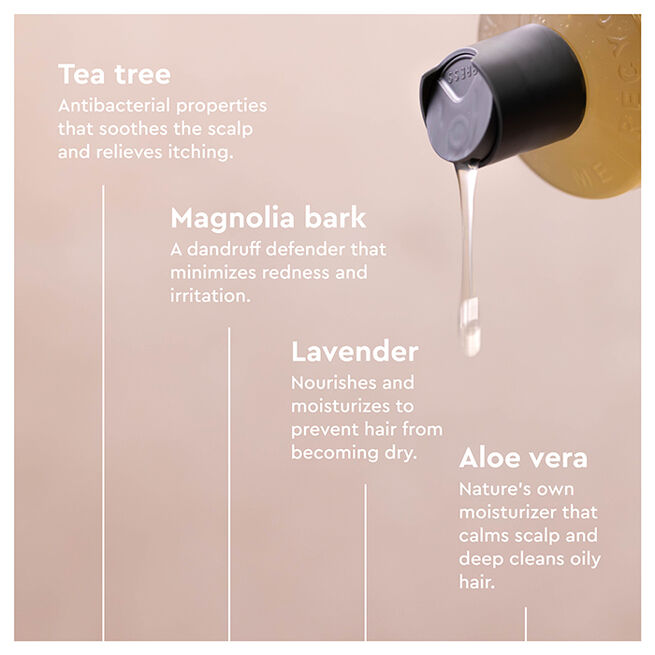 Tea tree
Antibacterial properties that soothes the scalp and relieves itching.

Magnolia bark
A dandruff defender that minimizes redness and irritation.

Lavender
Nourishes and moisturizes to prevent hair from becoming dry.

Aloe vera
Nature's own moisturizer that calms scalp and deep cleans oily hair.

PRESS